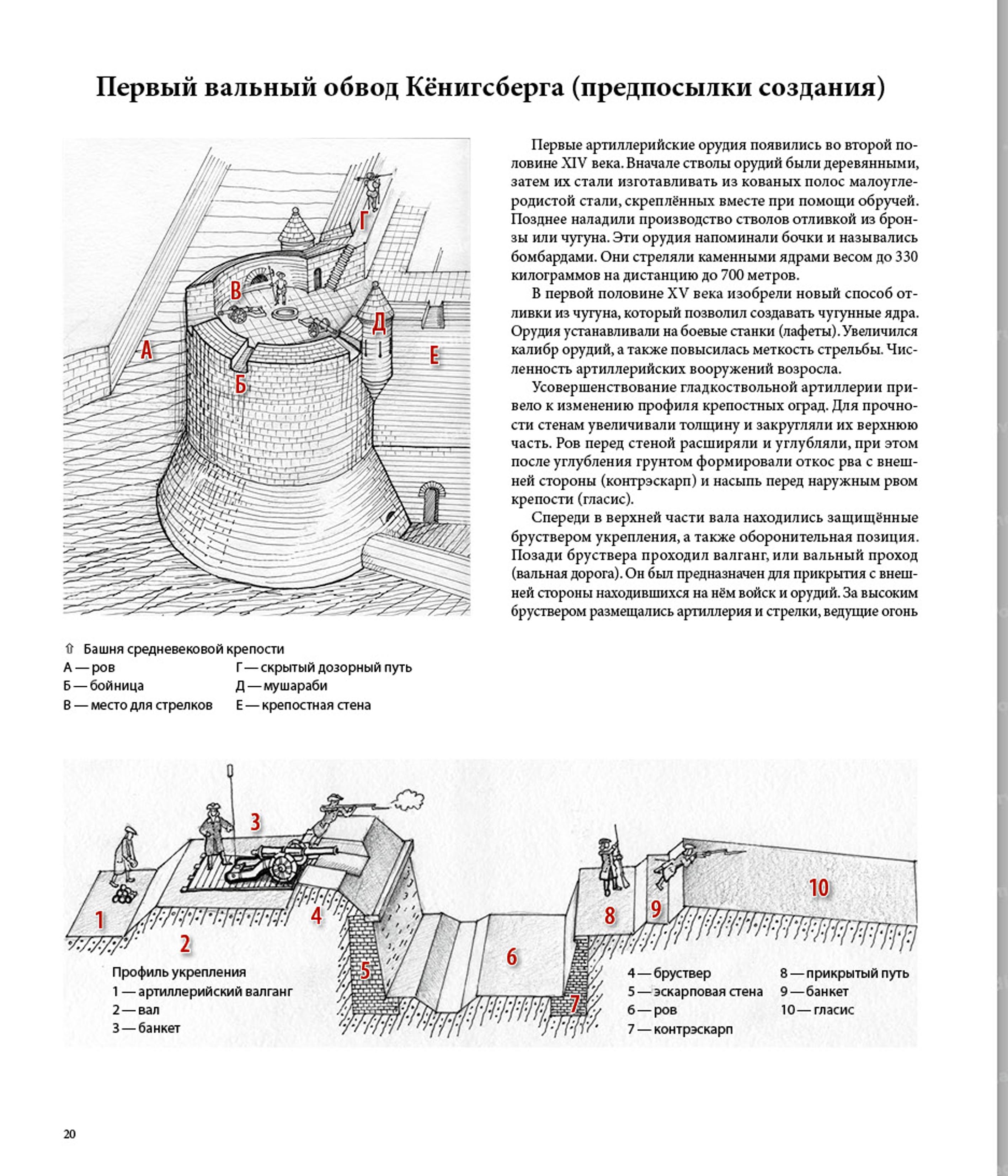 Первый вальный обвод Кёнигсберга (предпосылки создания)

Г

В

Д

А

Е

Б

Первые артиллерийские орудия появились во второй половине XIV века. Вначале стволы орудий были деревянными, затем их стали изготавливать из кованых полос малоуглеродистой стали, скреплённых вместе при помощи обручей. Позднее наладили производство стволов отливкой из бронзы или чугуна. Эти орудия напоминали бочки и назывались бомбардами. Они стреляли каменными ядрами весом до 330 килограммов на дистанцию до 700 метров.

В первой половине XV века изобрели новый способ отливки из чугуна, который позволил создавать чугунные ядра. Орудия устанавливали на боевые станки (лафеты). Увеличился калибр орудий, а также повысилась меткость стрельбы. Численность артиллерийских вооружений возросла.

Усовершенствование гладкоствольной артиллерии привело к изменению профиля крепостных оград. Для прочности стенам увеличивали толщину и закругляли их верхнюю часть. Ров перед стеной расширяли и углубляли, при этом после углубления грунтом формировали откос рва с внешней стороны (контрэскарп) и насыпь перед наружным рвом крепости (гласис).

Спереди в верхней части вала находились защищённые бруствером укрепления, а также оборонительная позиция. Позади бруствера проходил валганг, или вальный проход (вальная дорога). Он был предназначен для прикрытия с внешней стороны находившихся на нём войск и орудий. За высоким бруствером размещались артиллерия и стрелки, ведущие огонь

⇧ Башня средневековой крепости
А — ров
Б — бойница
В — место для стрелков
Г — скрытый дозорный путь
Д — мушараби
Е — крепостная стена

3

1

2

4

5

6

7

8

9

10

Профиль укрепления
1 — артиллерийский валганг
2 — вал
3 — банкет
4 — бруствер
5 — эскарповая стена
6 — ров
7 — контрэскарп
8 — прикрытый путь
9 — банкет
10 — гласис

20